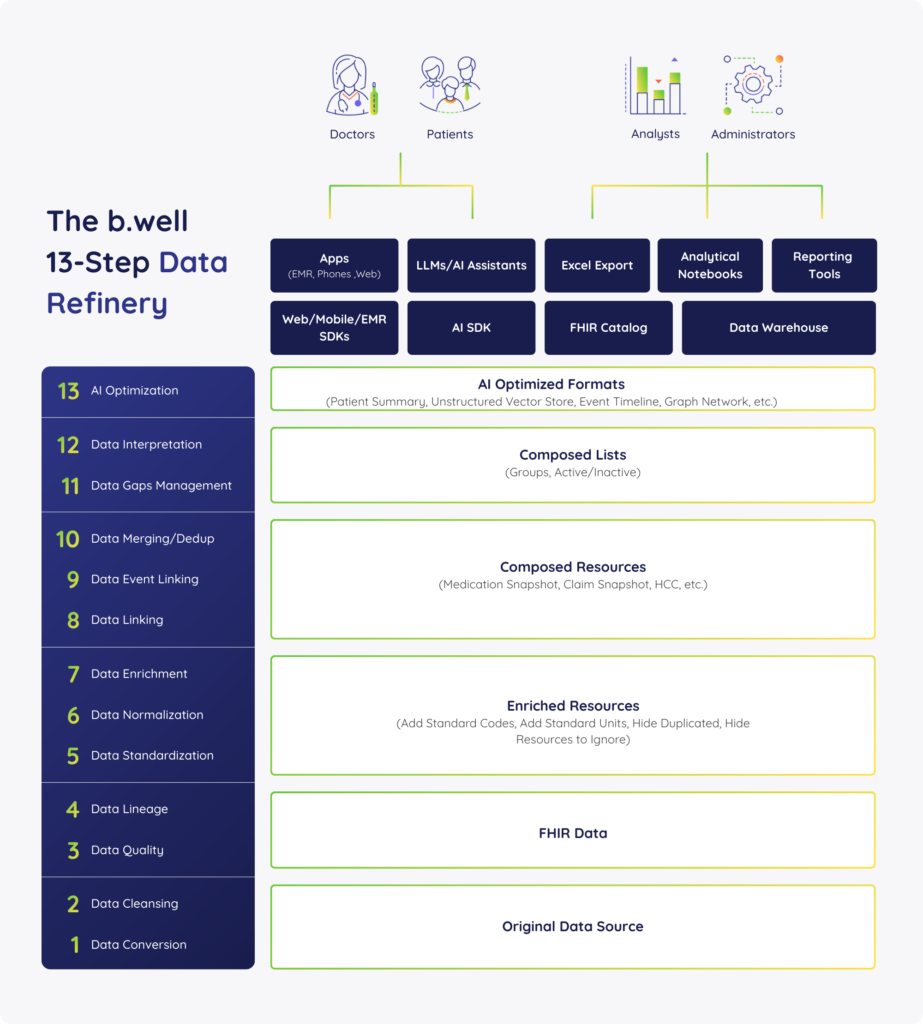 Doctors Patients Analysts Administrators

The b.well 13-Step Data Refinery

Apps (EMR, Phones ,Web)
LLMs/AI Assistants
Excel Export
Analytical Notebooks
Reporting Tools
Web/Mobile/EMR SDKs
AI SDK
FHIR Catalog
Data Warehouse

13 AI Optimization
12 Data Interpretation
11 Data Gaps Management
10 Data Merging/Dedup
9 Data Event Linking
8 Data Linking
7 Data Enrichment
6 Data Normalization
5 Data Standardization
4 Data Lineage
3 Data Quality
2 Data Cleansing
1 Data Conversion

AI Optimized Formats
(Patient Summary, Unstructured Vector Store, Event Timeline, Graph Network, etc.)

Composed Lists
(Groups, Active/Inactive)

Composed Resources
(Medication Snapshot, Claim Snapshot, HCC, etc.)

Enriched Resources
(Add Standard Codes, Add Standard Units, Hide Duplicated, Hide Resources to Ignore)

FHIR Data

Original Data Source